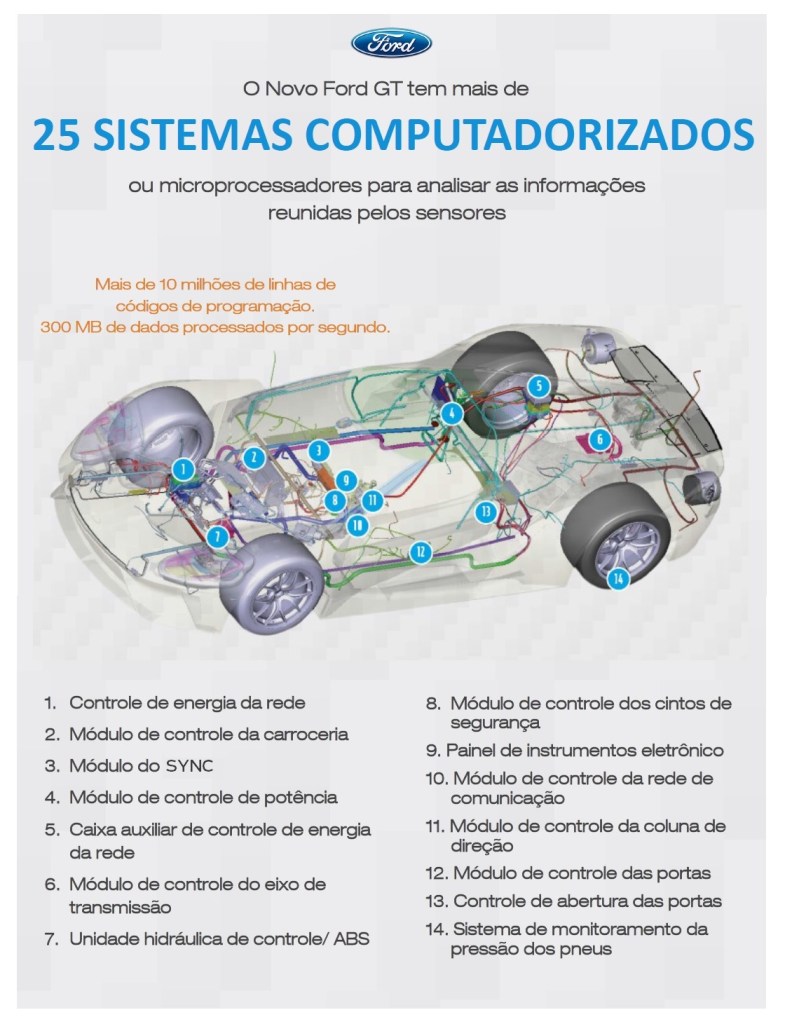 Ford

O Novo Ford GT tem mais de

25 SISTEMAS COMPUTADORIZADOS

ou microprocessadores para analisar as informações reunidas pelos sensores

Mais de 10 milhões de linhas de códigos de programação.
300 MB de dados processados por segundo.

1 2 3 4 5 6 7 8 9 10 11 12 13 14

1. Controle de energia da rede
2. Módulo de controle da carroceria
3. Módulo do SYNC
4. Módulo de controle de potência
5. Caixa auxiliar de controle de energia da rede
6. Módulo de controle do eixo de transmissão
7. Unidade hidráulica de controle/ ABS
8. Módulo de controle dos cintos de segurança
9. Painel de instrumentos eletrônico
10. Módulo de controle da rede de comunicação
11. Módulo de controle da coluna de direção
12. Módulo de controle das portas
13. Controle de abertura das portas
14. Sistema de monitoramento da pressão dos pneus